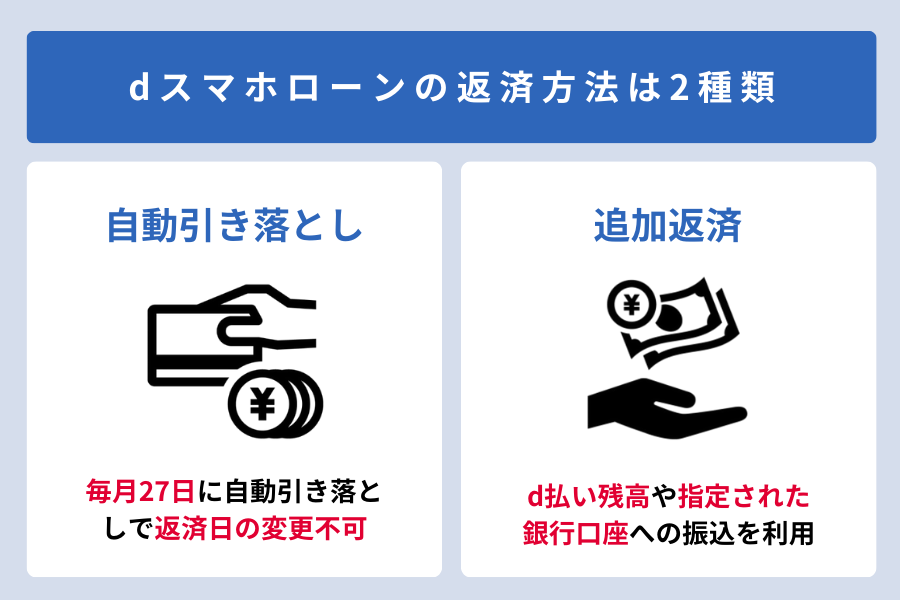 dスマホローンの返済方法は2種類

自動引き落とし

¥

毎月27日に自動引き落としで返済日の変更不可

追加返済

¥

d払い残高や指定された銀行口座への振込を利用